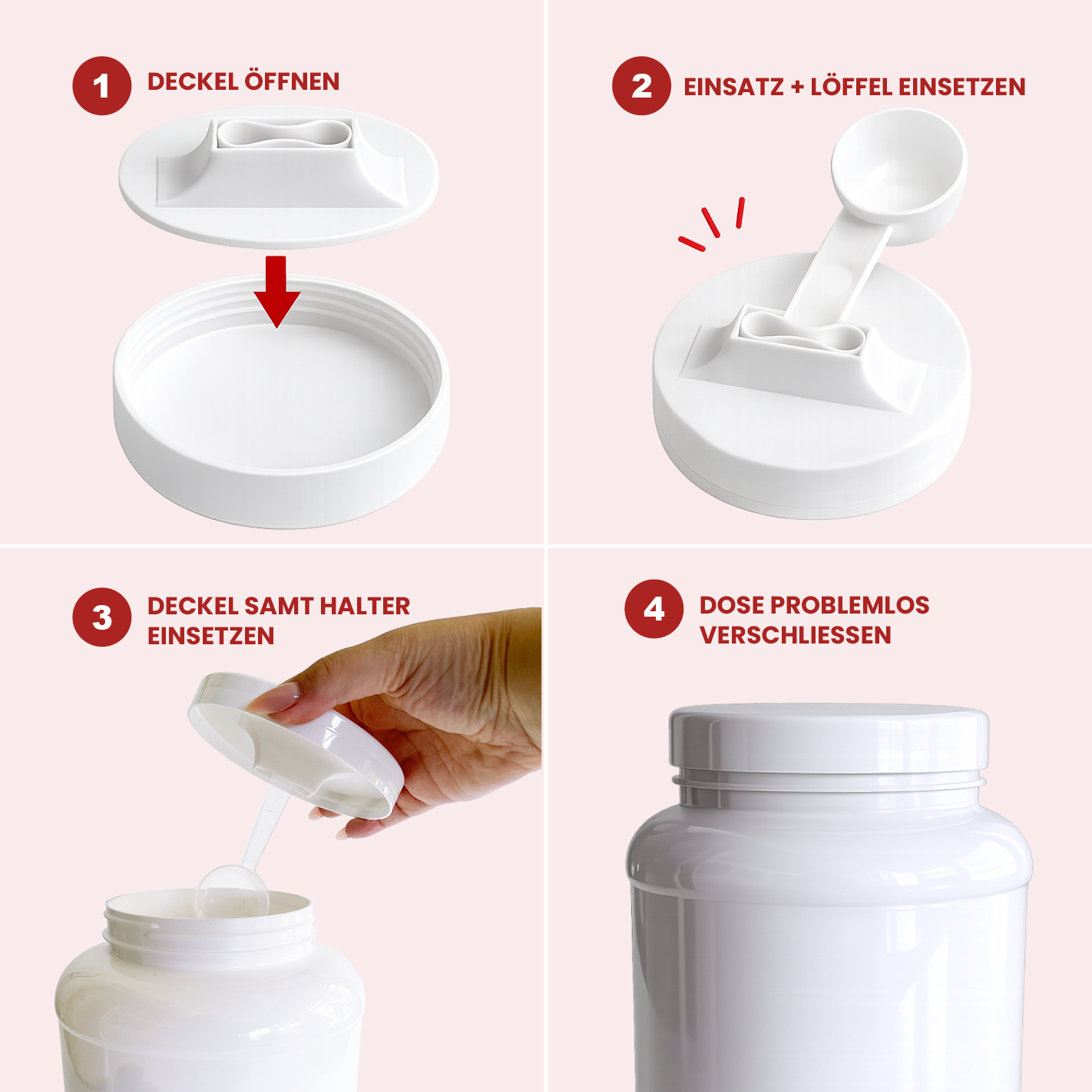 1 DECKEL ÖFFNEN

2 EINSATZ + LÖFFEL EINSETZEN

3 DECKEL SAMT HALTER EINSETZEN

4 DOSE PROBLEMLOS VERSCHLIESSEN