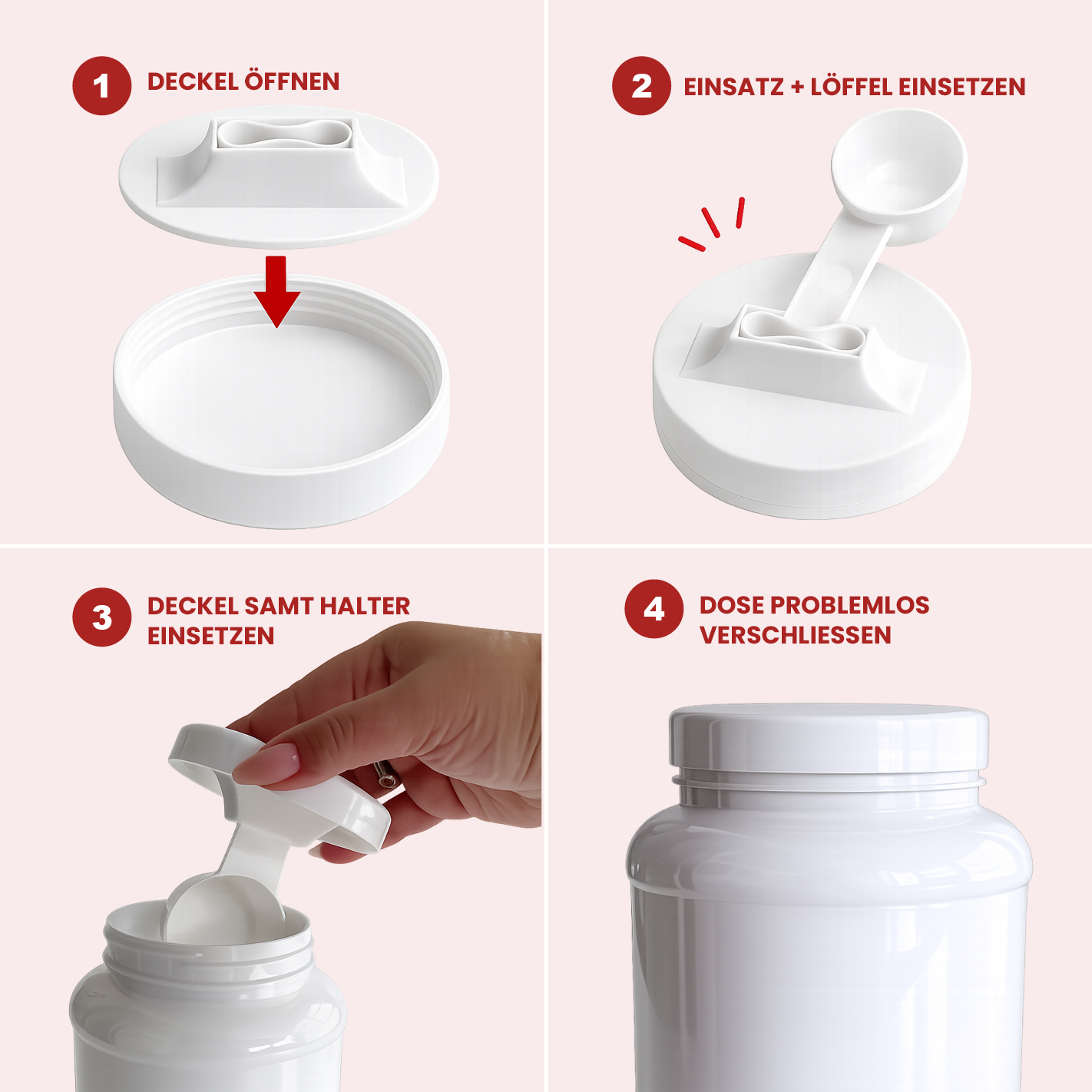 1 DECKEL ÖFFNEN

2 EINSATZ + LÖFFEL EINSETZEN

3 DECKEL SAMT HALTER EINSETZEN

4 DOSE PROBLEMLOS VERSCHLIESSEN