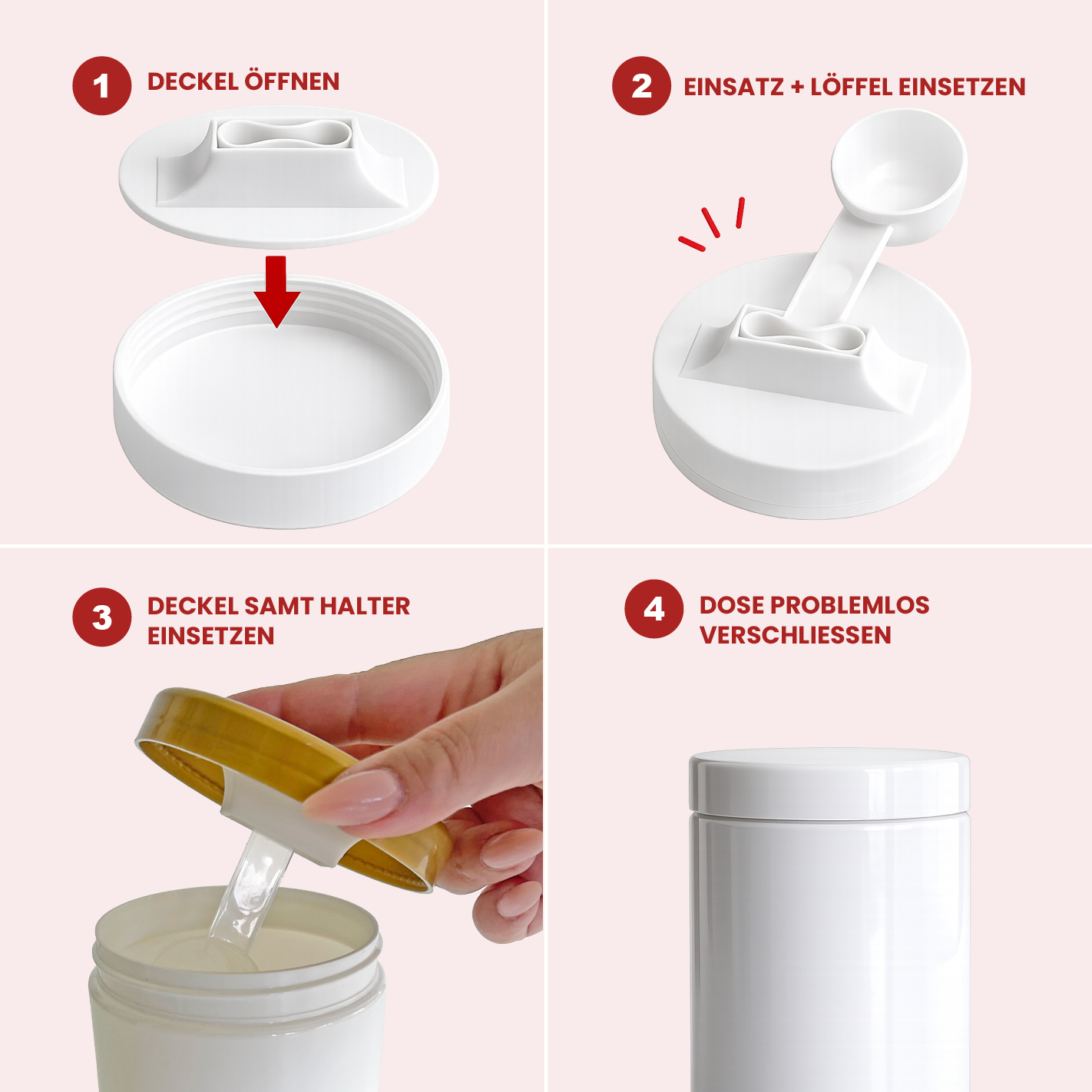 1 DECKEL ÖFFNEN

2 EINSATZ + LÖFFEL EINSETZEN

3 DECKEL SAMT HALTER EINSETZEN

4 DOSE PROBLEMLOS VERSCHLIESSEN